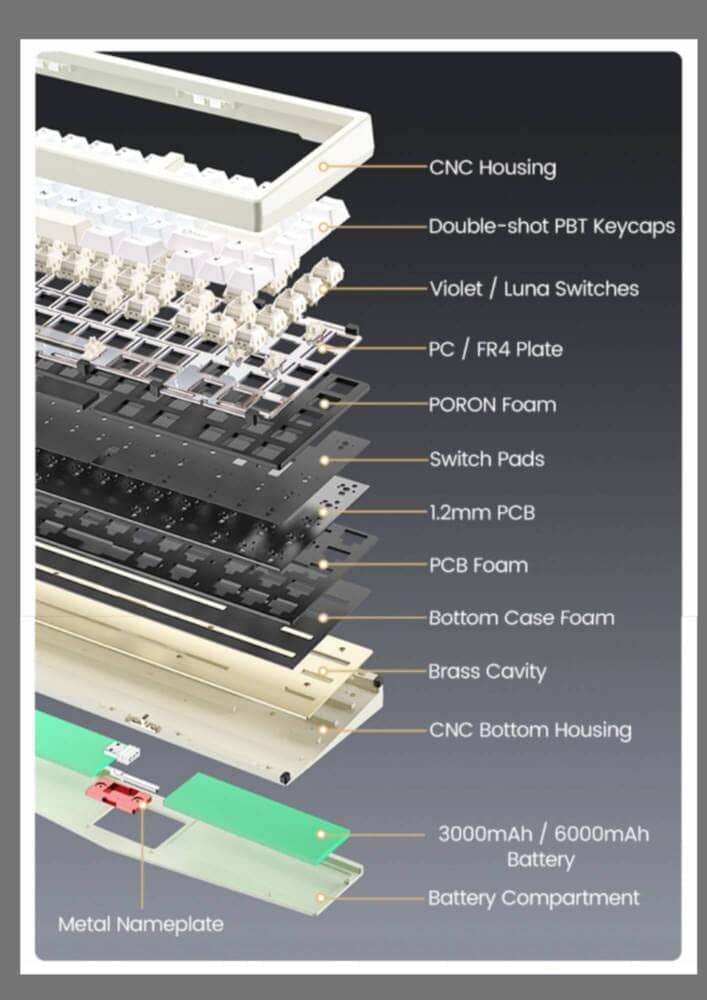 CNC Housing
Double-shot PBT Keycaps
Violet / Luna Switches
PC / FR4 Plate
PORON Foam
Switch Pads
1.2mm PCB
PCB Foam
Bottom Case Foam
Brass Cavity
CNC Bottom Housing
3000mAh / 6000mAh Battery
Battery Compartment
Metal Nameplate