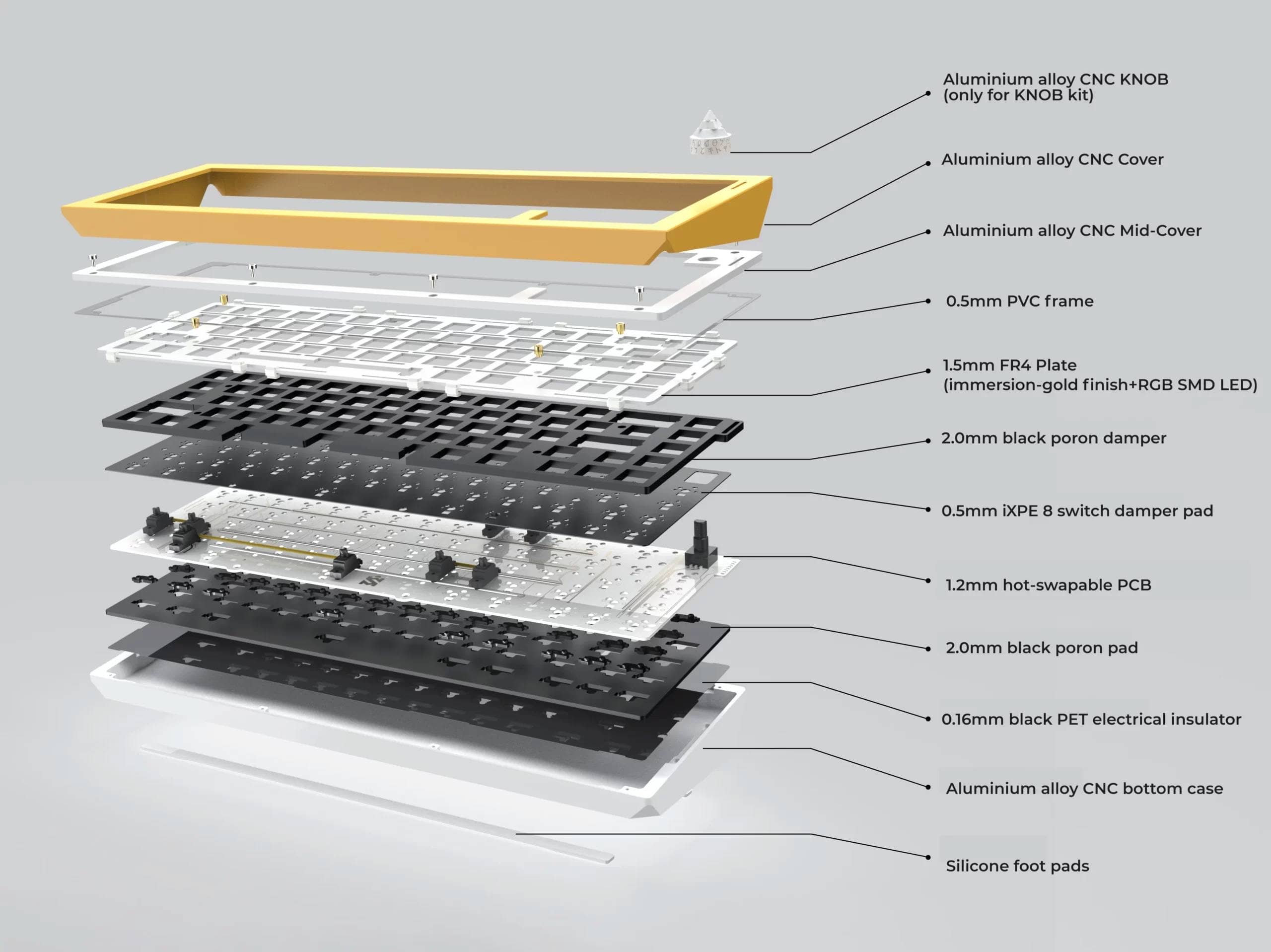 Aluminium alloy CNC KNOB
(only for KNOB kit)

Aluminium alloy CNC Cover

Aluminium alloy CNC Mid-Cover

0.5mm PVC frame

1.5mm FR4 Plate
(immersion-gold finish+RGB SMD LED)

2.0mm black poron damper

0.5mm iXPE 8 switch damper pad

1.2mm hot-swapable PCB

2.0mm black poron pad

0.16mm black PET electrical insulator

Aluminium alloy CNC bottom case

Silicone foot pads