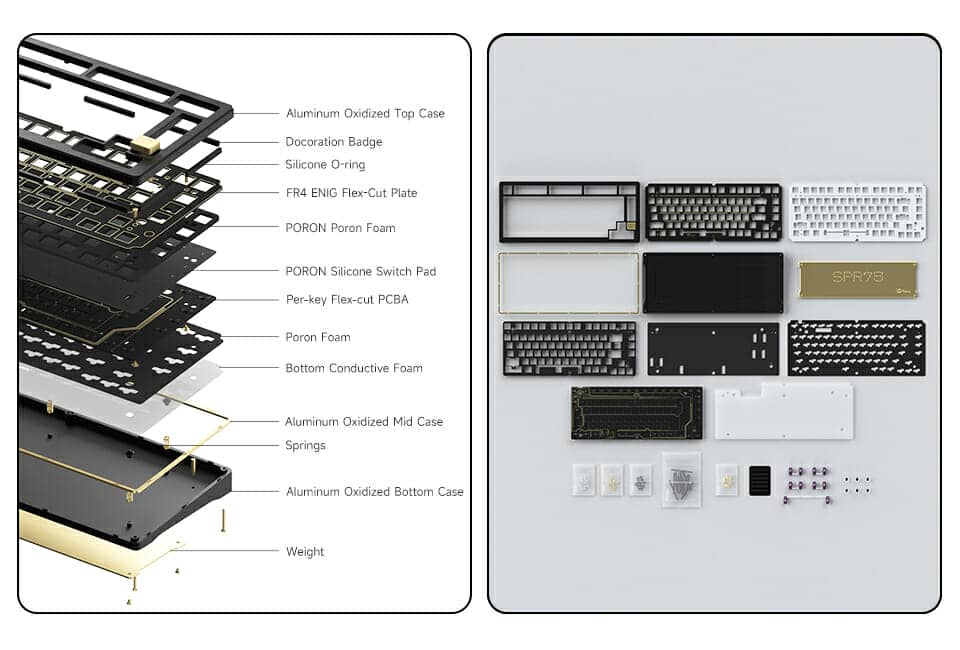 Aluminum Oxidized Top Case
Docoration Badge
Silicone O-ring
FR4 ENIG Flex-Cut Plate
PORON Poron Foam
PORON Silicone Switch Pad
Per-key Flex-cut PCBA
Poron Foam
Bottom Conductive Foam
Aluminum Oxidized Mid Case
Springs
Aluminum Oxidized Bottom Case
Weight

SPR78