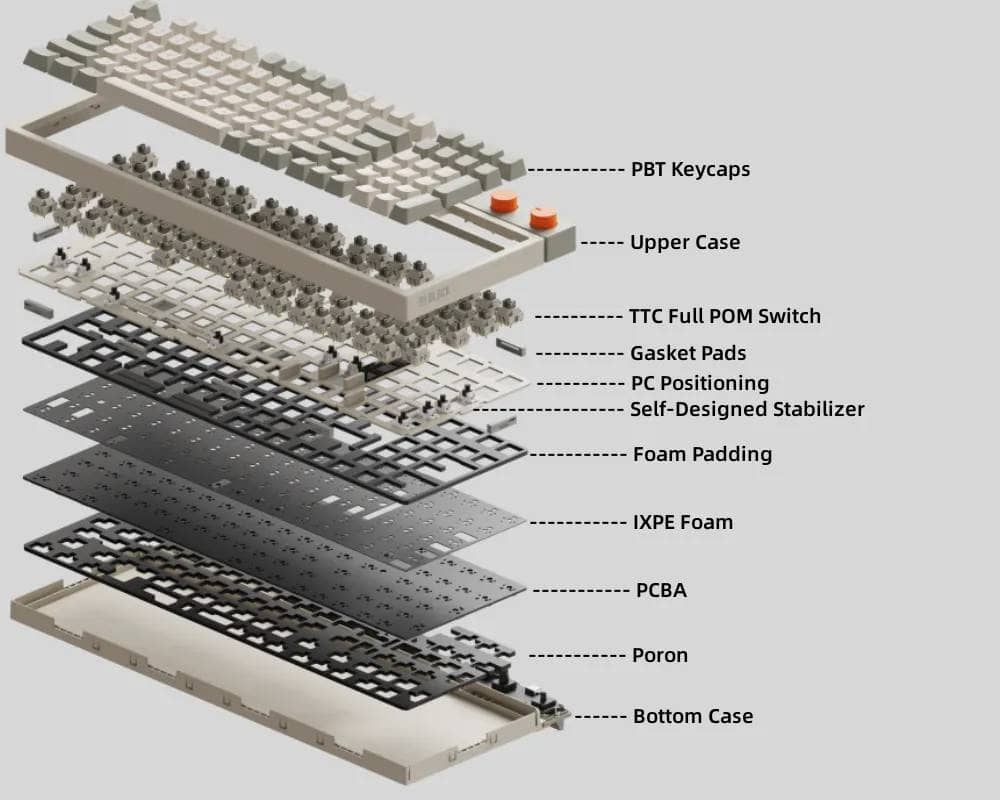 PBT Keycaps
Upper Case
TTC Full POM Switch
Gasket Pads
PC Positioning
Self-Designed Stabilizer
Foam Padding
IXPE Foam
PCBA
Poron
Bottom Case